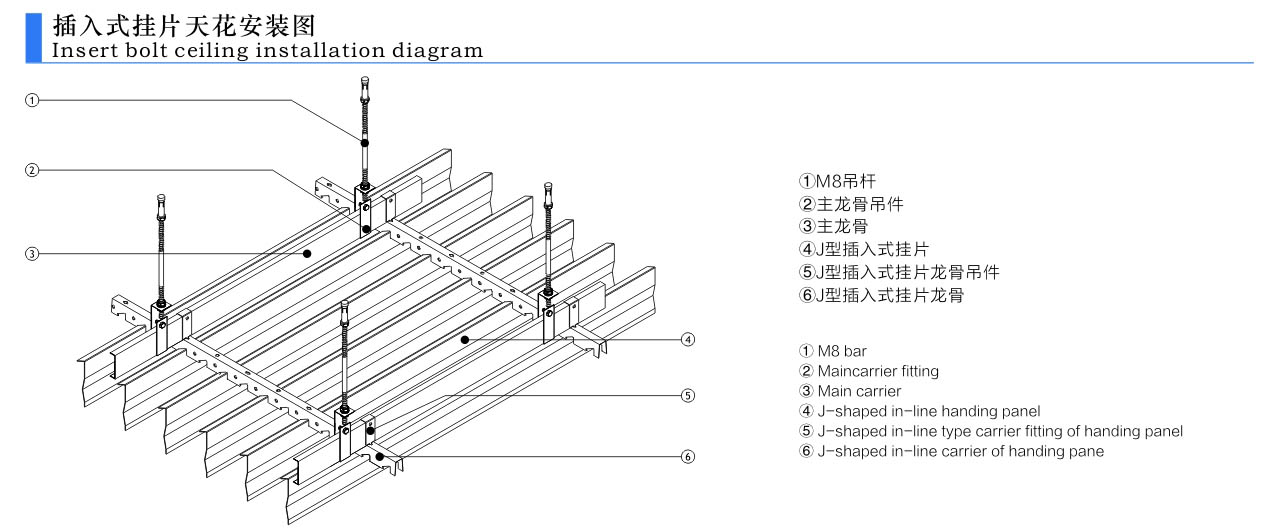 插入式挂片天花安装图
Insert bolt ceiling installation diagram

①
②
③
④
⑤
⑥

①M8吊杆
②主龙骨吊件
③主龙骨
④J型插入式挂片
⑤J型插入式挂片龙骨吊件
⑥J型插入式挂片龙骨

① M8 bar
② Maincarrier fitting
③ Main carrier
④ J-shaped in-line handing panel
⑤ J-shaped in-line type carrier fitting of handing panel
⑥ J-shaped in-line carrier of handing pane