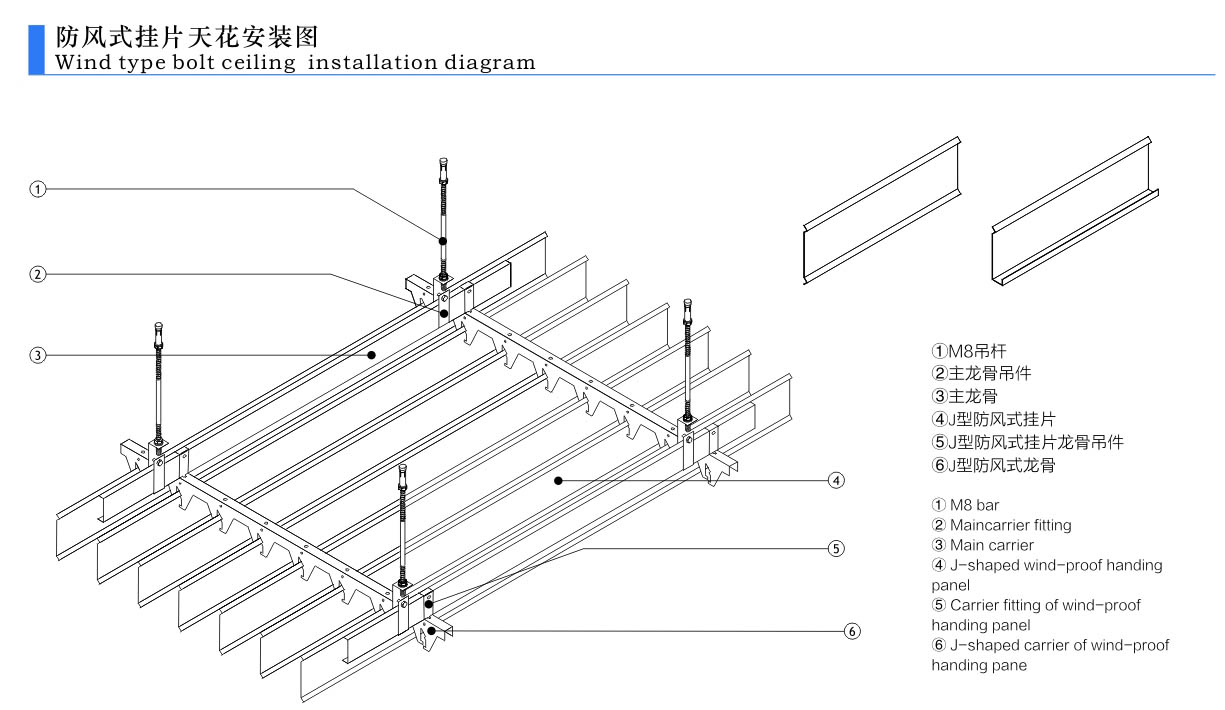 防风式挂片天花安装图
Wind type bolt ceiling installation diagram

①
②
③
④
⑤
⑥

①M8吊杆
②主龙骨吊件
③主龙骨
④J型防风式挂片
⑤J型防风式挂片龙骨吊件
⑥J型防风式龙骨

① M8 bar
② Maincarrier fitting
③ Main carrier
④ J-shaped wind-proof handing panel
⑤ Carrier fitting of wind-proof handing panel
⑥ J-shaped carrier of wind-proof handing pane