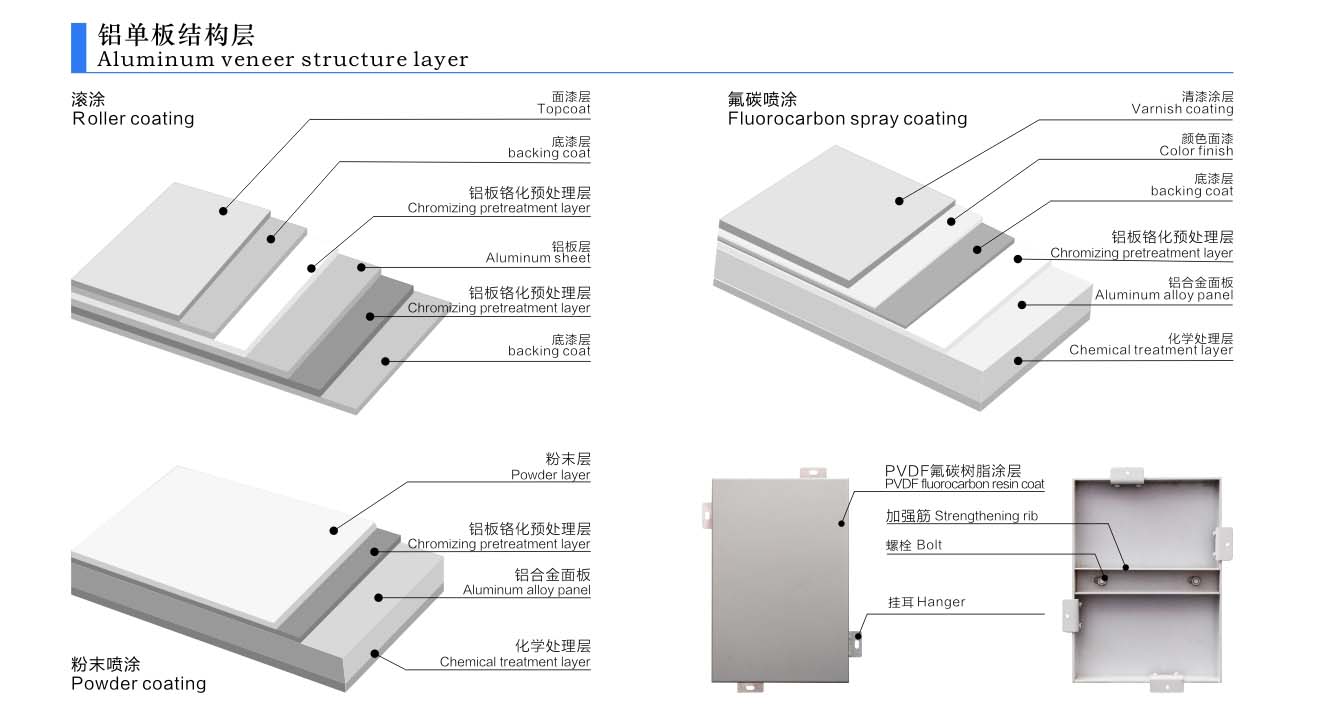 铝单板结构层
Aluminum veneer structure layer

滚涂
Roller coating

面漆层
Topcoat

底漆层
backing coat

铝板铬化预处理层
Chromizing pretreatment layer

铝板层
Aluminum sheet

铝板铬化预处理层
Chromizing pretreatment layer

底漆层
backing coat

氟碳喷涂
Fluorocarbon spray coating

清漆涂层
Varnish coating

颜色面漆
Color finish

底漆层
backing coat

铝板铬化预处理层
Chromizing pretreatment layer

铝合金面板
Aluminum alloy panel

化学处理层
Chemical treatment layer

粉末层
Powder layer

铝板铬化预处理层
Chromizing pretreatment layer

铝合金面板
Aluminum alloy panel

化学处理层
Chemical treatment layer

粉末喷涂
Powder coating

PVDF氟碳树脂涂层
PVDF fluorocarbon resin coat

加强筋 Strengthening rib

螺栓 Bolt

挂耳 Hanger